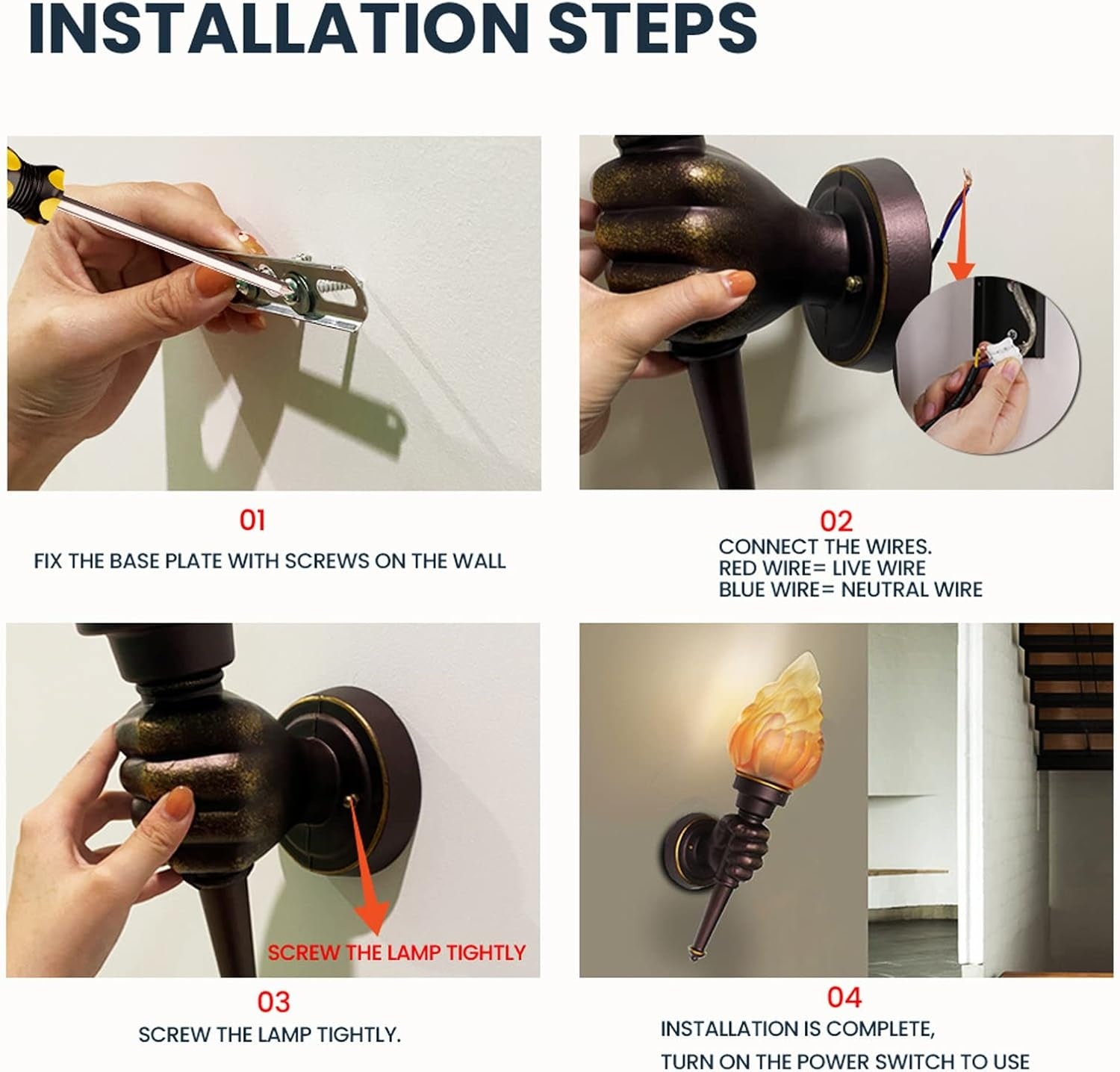 INSTALLATION STEPS

01

FIX THE BASE PLATE WITH SCREWS ON THE WALL

02

CONNECT THE WIRES.
RED WIRE= LIVE WIRE
BLUE WIRE= NEUTRAL WIRE

SCREW THE LAMP TIGHTLY

03

SCREW THE LAMP TIGHTLY.

04

INSTALLATION IS COMPLETE,
TURN ON THE POWER SWITCH TO USE